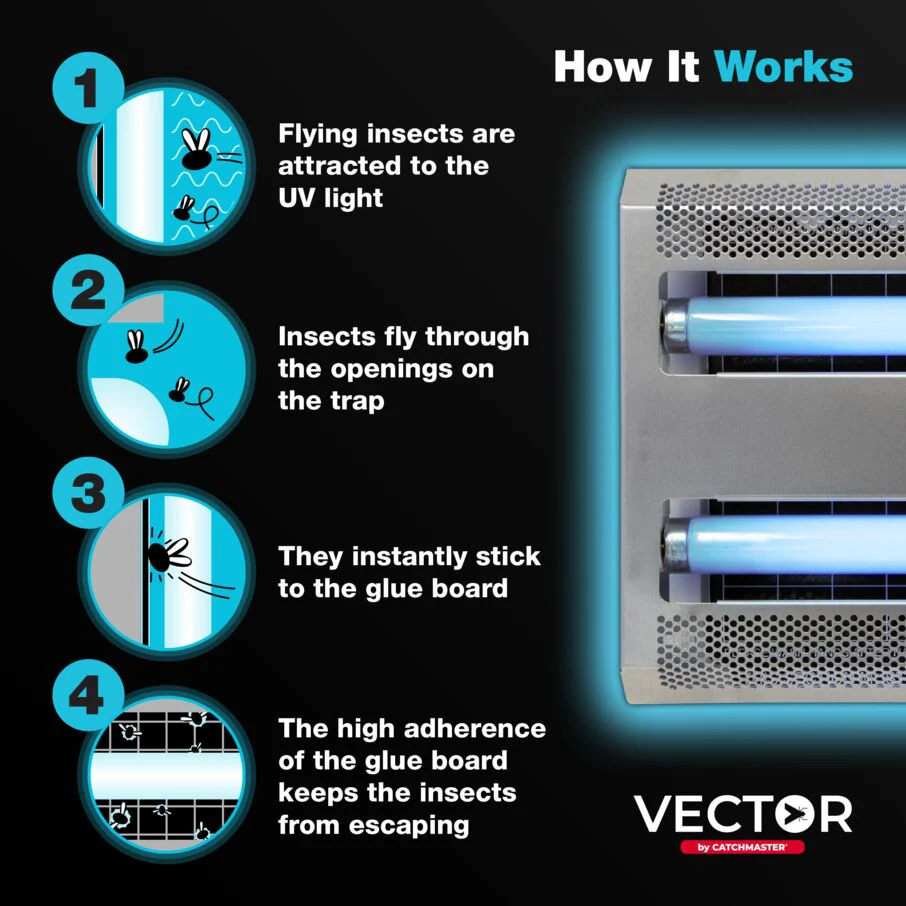 How It Works

1

Flying insects are attracted to the UV light

2

Insects fly through the openings on the trap

3

They instantly stick to the glue board

4

The high adherence of the glue board keeps the insects from escaping

VECTOR
by CATCHMASTER